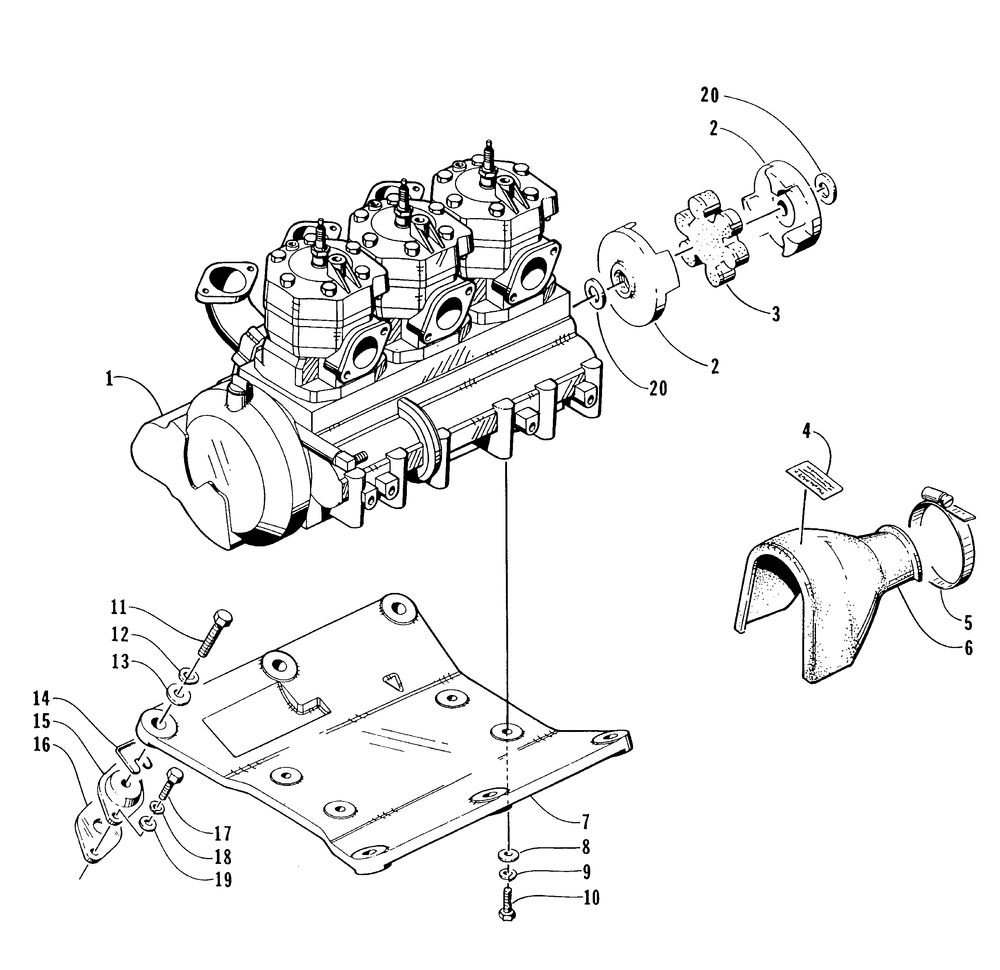 20
2
3
2
20
1
4
5
6
11
12
13
14
15
16
17
18
19
7
8
9
10